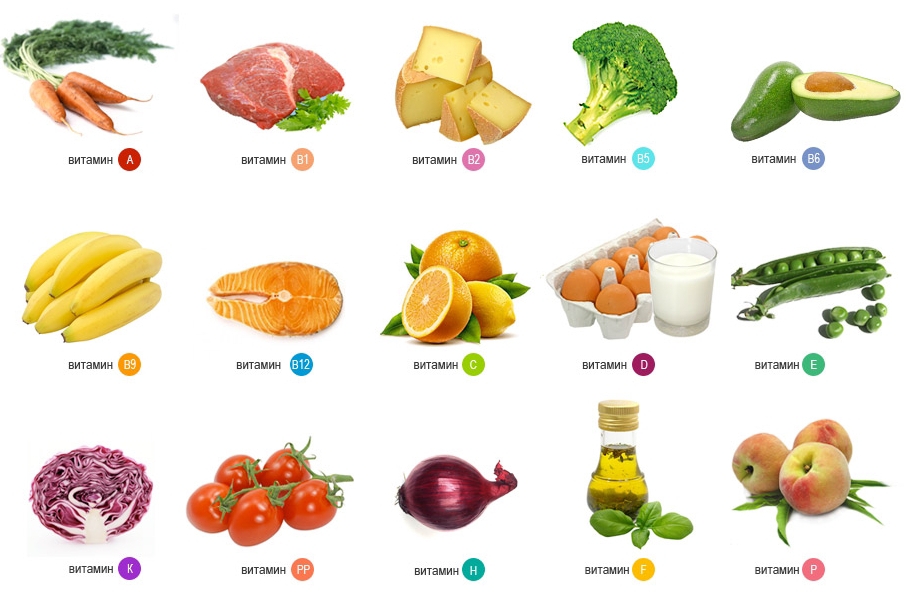 витамин A

витамин B1

витамин B2

витамин B5

витамин B6

витамин B9

витамин B12

витамин C

витамин D

витамин E

витамин K

витамин PP

витамин H

витамин F

витамин P