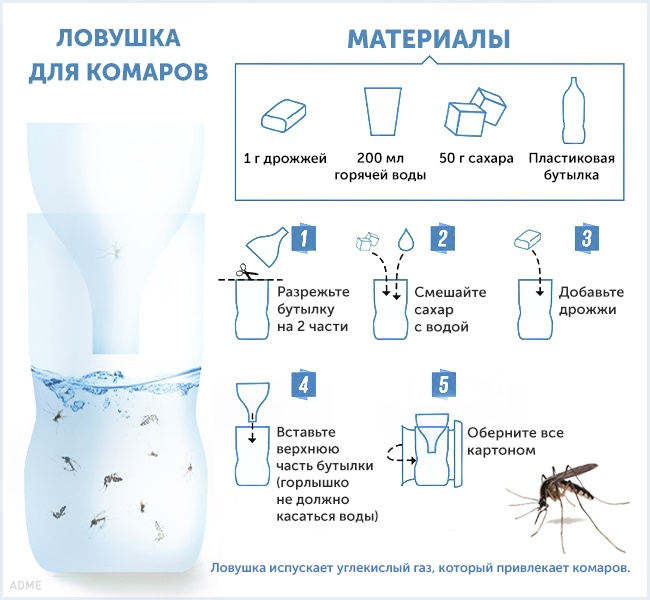 ЛОВУШКА ДЛЯ КОМАРОВ

МАТЕРИАЛЫ

1 г дрожжей

200 мл горячей воды

50 г сахара

Пластиковая бутылка

1
Разрежьте бутылку на 2 части

2
Смешайте сахар с водой

3
Добавьте дрожжи

4
Вставьте верхнюю часть бутылки (горлышко не должно касаться воды)

5
Оберните все картоном

Ловушка испускает углекислый газ, который привлекает комаров.

ADME