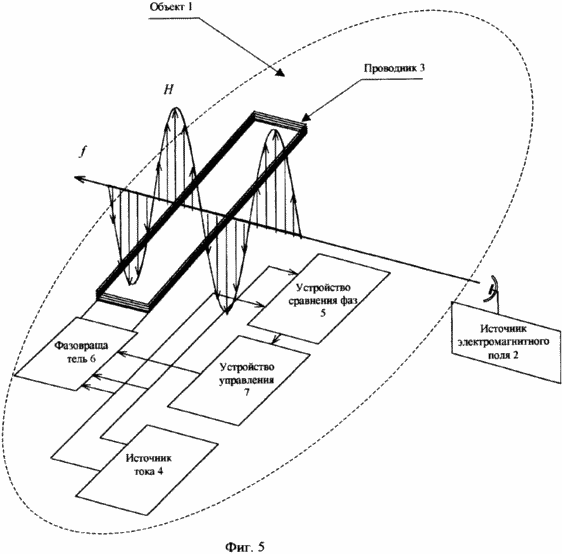 Объект 1

Проводник 3

$H$

$f$

Устройство сравнения фаз 5

Источник электромагнитного поля 2

Фазовраща тель 6

Устройство управления 7

Источник тока 4

Фиг. 5