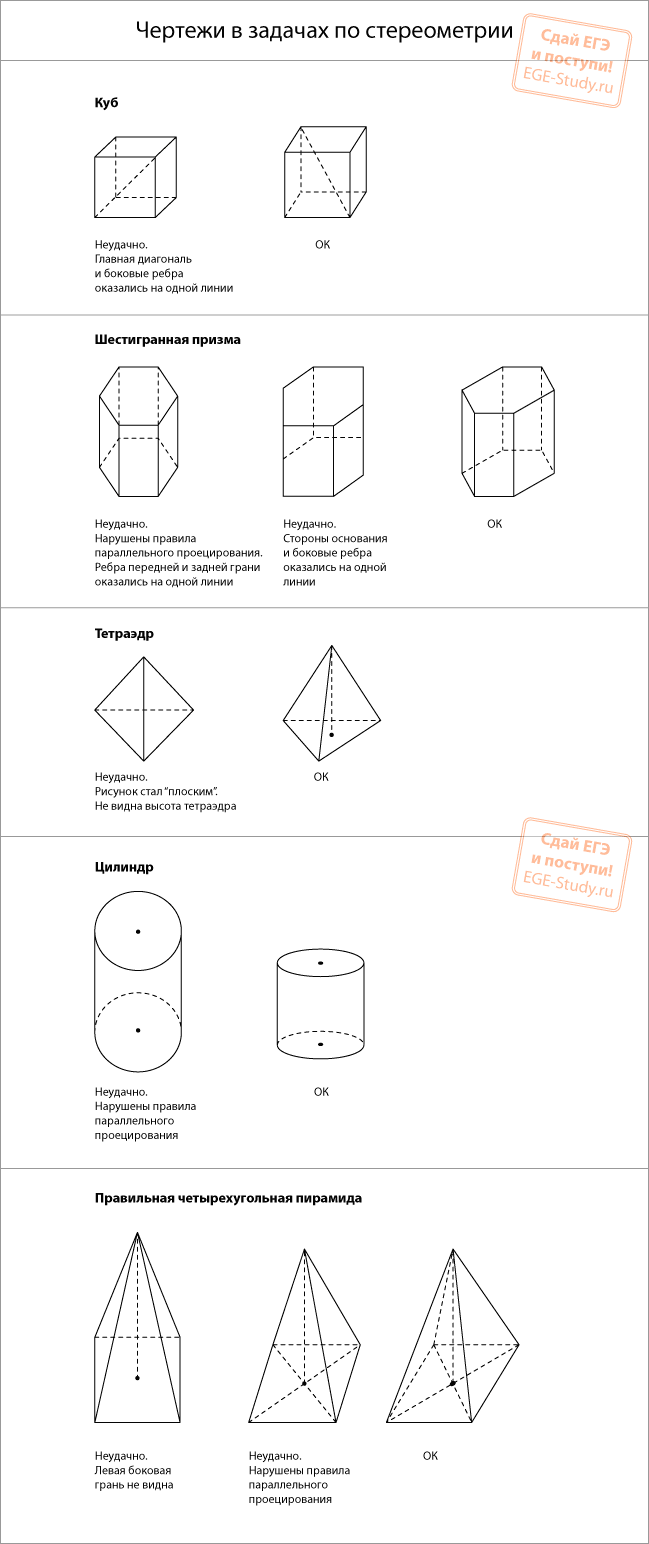 Чертежи в задачах по стереометрии

Сдай ЕГЭ и поступи! EGE-Study.ru

Куб

Неудачно.
Главная диагональ и боковые ребра оказались на одной линии

ОК

Шестигранная призма

Неудачно.
Нарушены правила параллельного проецирования. Ребра передней и задней грани оказались на одной линии

Неудачно.
Стороны основания и боковые ребра оказались на одной линии

ОК

Тетраэдр

Неудачно.
Рисунок стал "плоским".
Не видна высота тетраэдра

ОК

Сдай ЕГЭ и поступи! EGE-Study.ru

Цилиндр

Неудачно.
Нарушены правила параллельного проецирования

ОК

Правильная четырехугольная пирамида

Неудачно.
Левая боковая грань не видна

Неудачно.
Нарушены правила параллельного проецирования

ОК